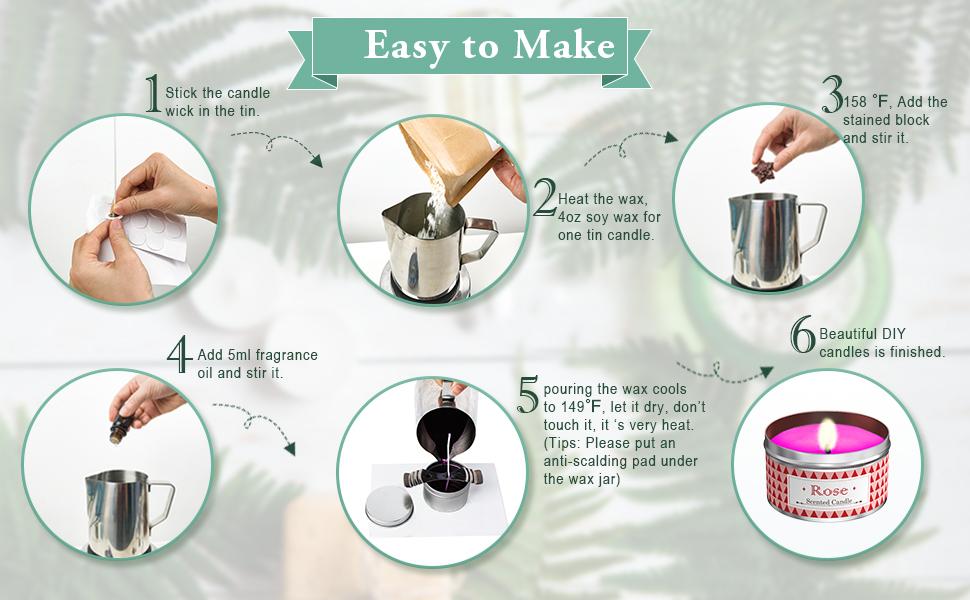 Easy to Make

1 Stick the candle wick in the tin.

2 Heat the wax, 4oz soy wax for one tin candle.

3 158 °F, Add the stained block and stir it.

4 Add 5ml fragrance oil and stir it.

5 pouring the wax cools to 149°F, let it dry, don't touch it, it 's very heat. (Tips: Please put an anti-scalding pad under the wax jar)

6 Beautiful DIY candles is finished.

Rose
Scented Candle